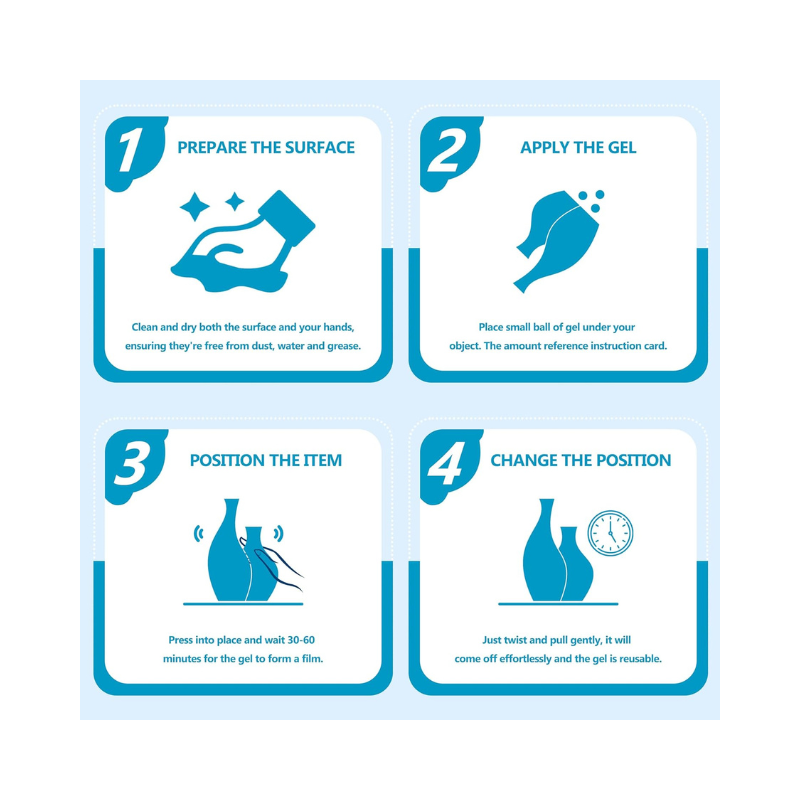 1 PREPARE THE SURFACE

Clean and dry both the surface and your hands, ensuring they're free from dust, water and grease.

2 APPLY THE GEL

Place small ball of gel under your object. The amount reference instruction card.

3 POSITION THE ITEM

Press into place and wait 30-60 minutes for the gel to form a film.

4 CHANGE THE POSITION

Just twist and pull gently, it will come off effortlessly and the gel is reusable.